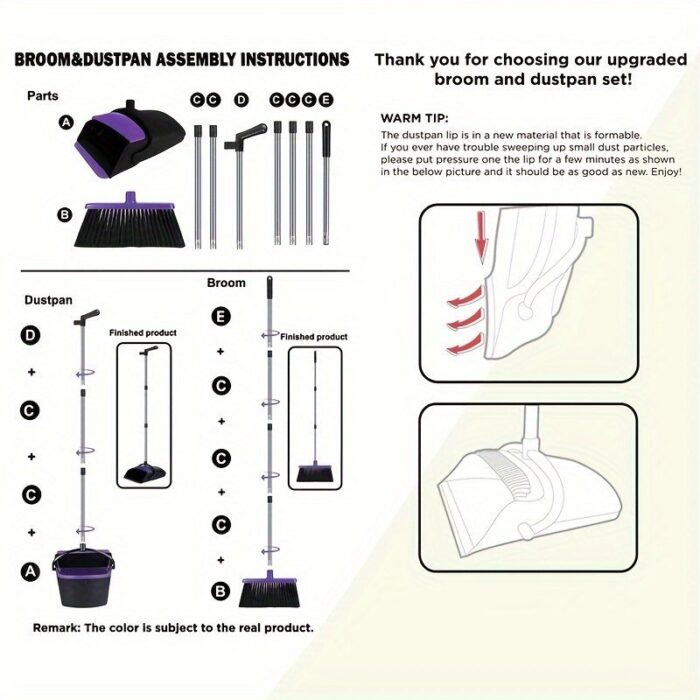 BROOM&DUSTPAN ASSEMBLY INSTRUCTIONS

Parts

A

B

C C D C C C E

Dustpan

D

+

C

+

C

+

A

Finished product

Broom

E

+

C

+

C

+

C

+

B

Finished product

Remark: The color is subject to the real product.

Thank you for choosing our upgraded broom and dustpan set!

WARM TIP:
The dustpan lip is in a new material that is formable. If you ever have trouble sweeping up small dust particles, please put pressure one the lip for a few minutes as shown in the below picture and it should be as good as new. Enjoy!